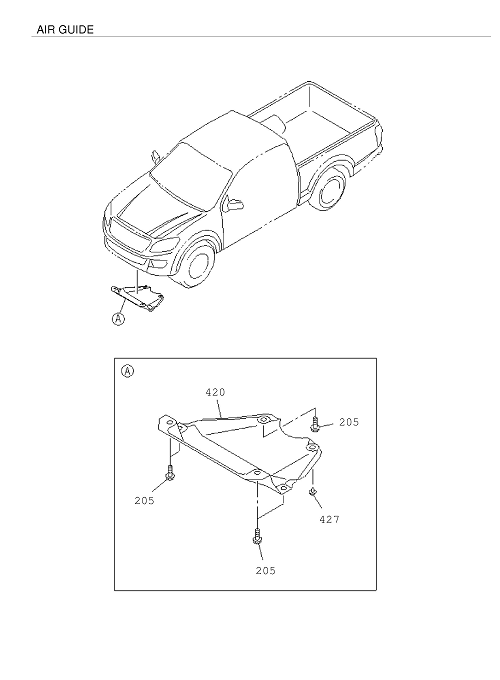 AIR GUIDE

A

A

420

205

205

427

205